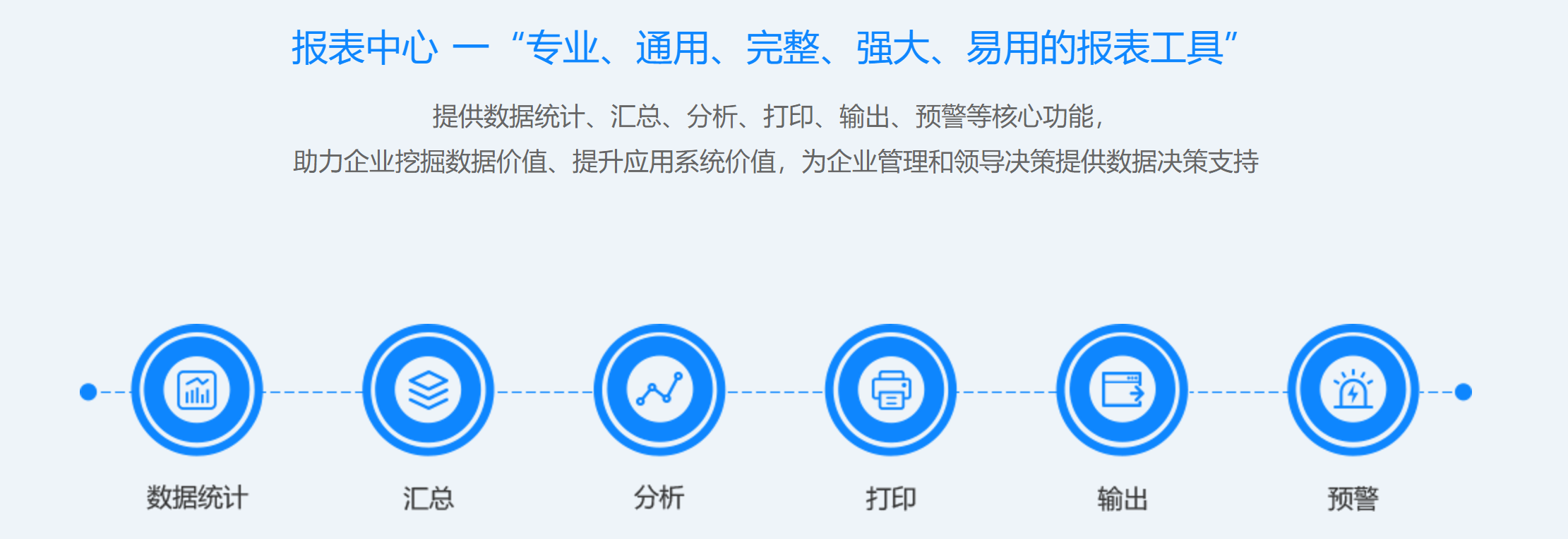 报表中心 一 “专业、通用、完整、强大、易用的报表工具”

提供数据统计、汇总、分析、打印、输出、预警等核心功能，
助力企业挖掘数据价值、提升应用系统价值，为企业管理和领导决策提供数据决策支持

数据统计

汇总

分析

打印

输出

预警